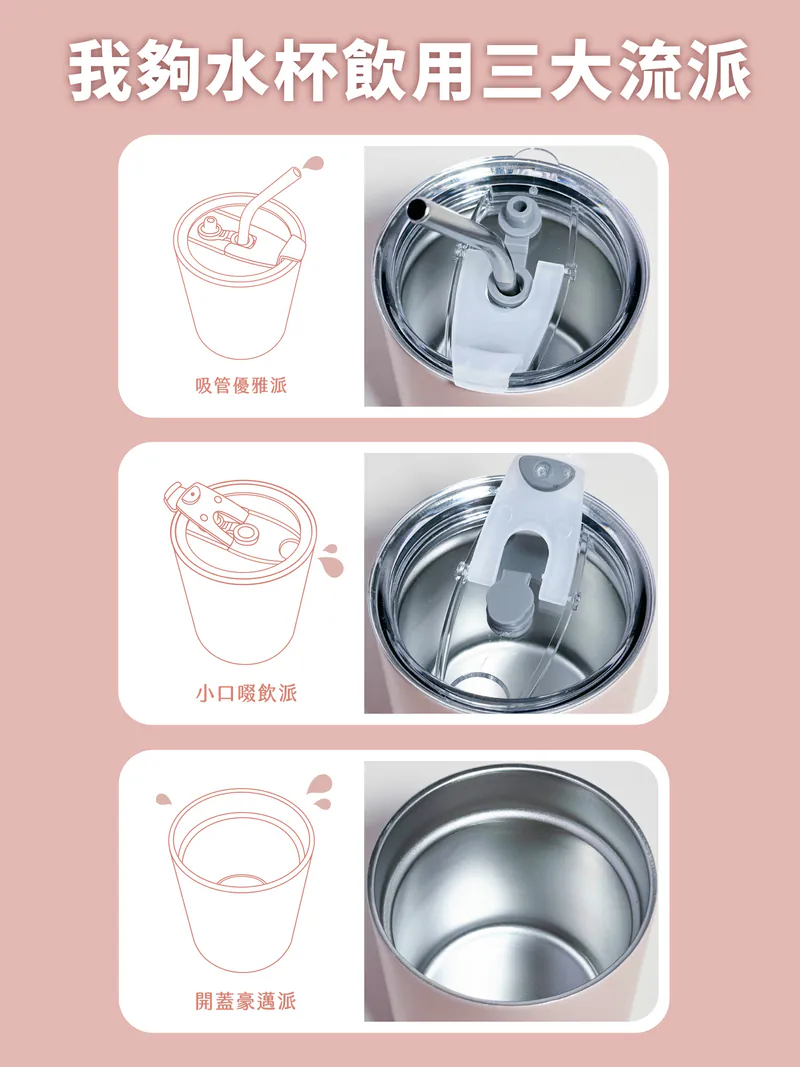 我夠水杯飲用三大流派

吸管優雅派

小口啜飲派

開蓋豪邁派